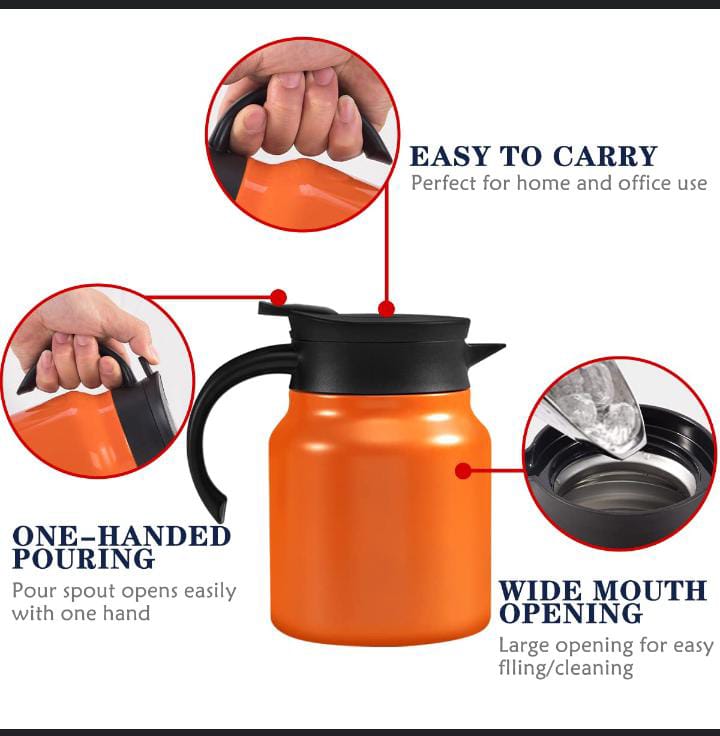 EASY TO CARRY
Perfect for home and office use

ONE-HANDED POURING
Pour spout opens easily with one hand

WIDE MOUTH OPENING
Large opening for easy flling/cleaning